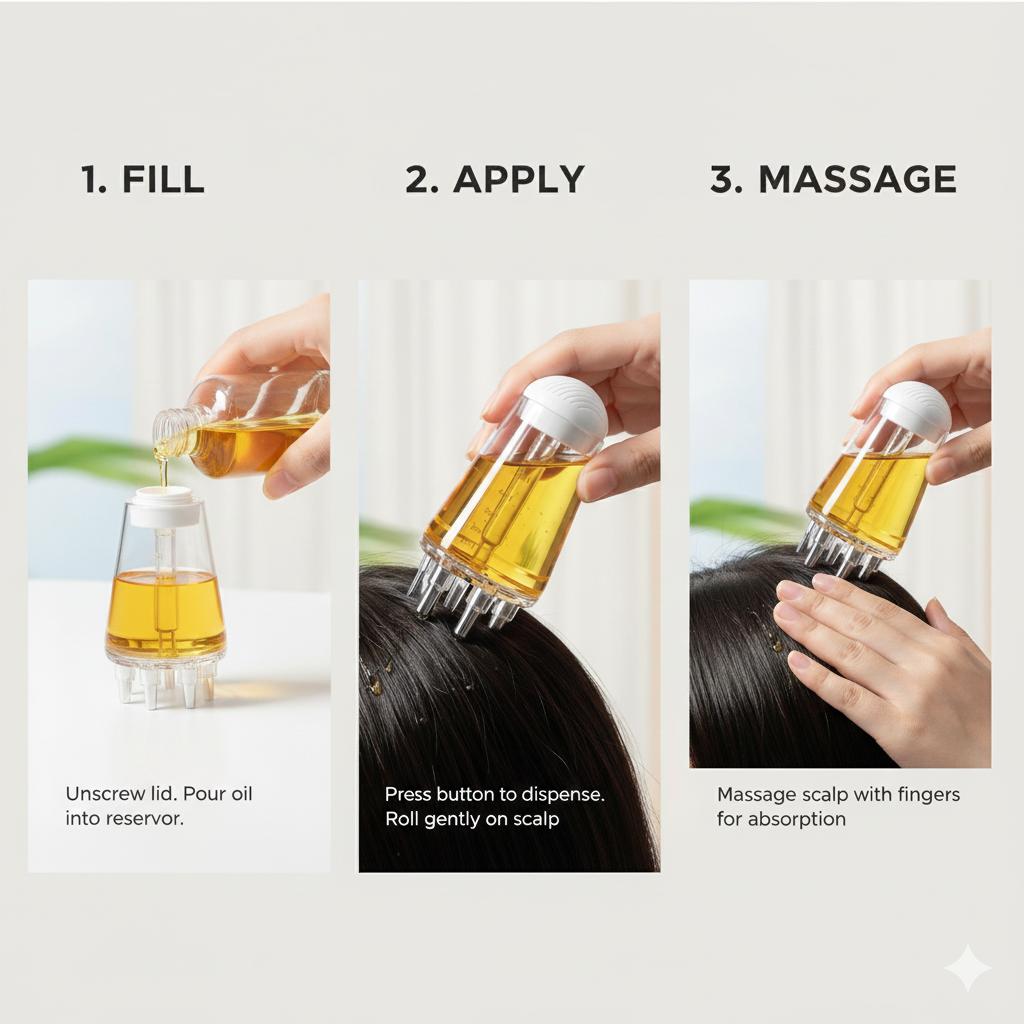 1. FILL

Unscrew lid. Pour oil into reservor.

2. APPLY

Press button to dispense. Roll gently on scalp

3. MASSAGE

Massage scalp with fingers for absorption